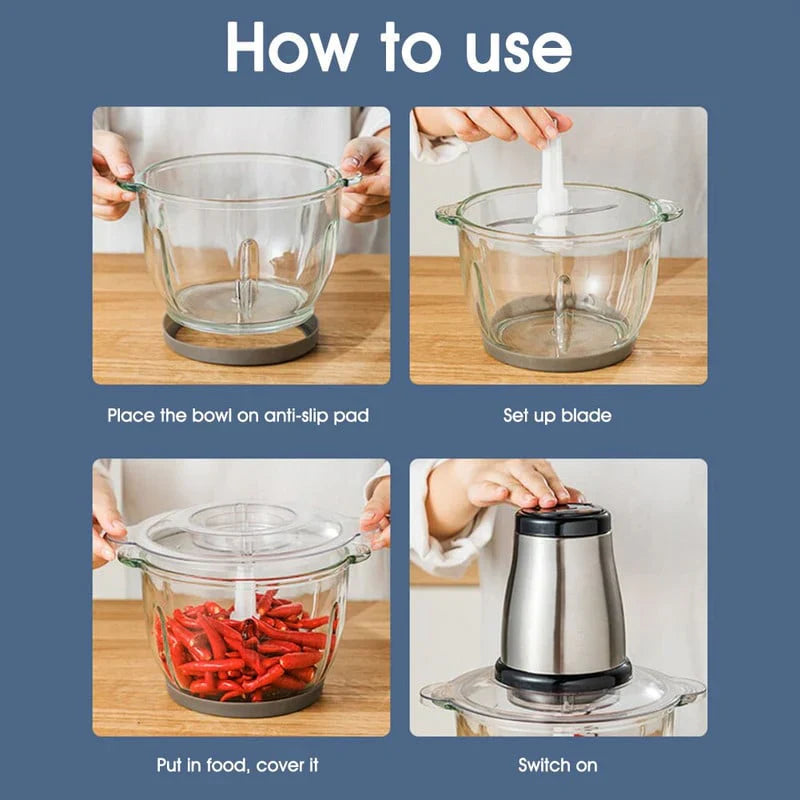 How to use

Place the bowl on anti-slip pad

Set up blade

Put in food, cover it

Switch on